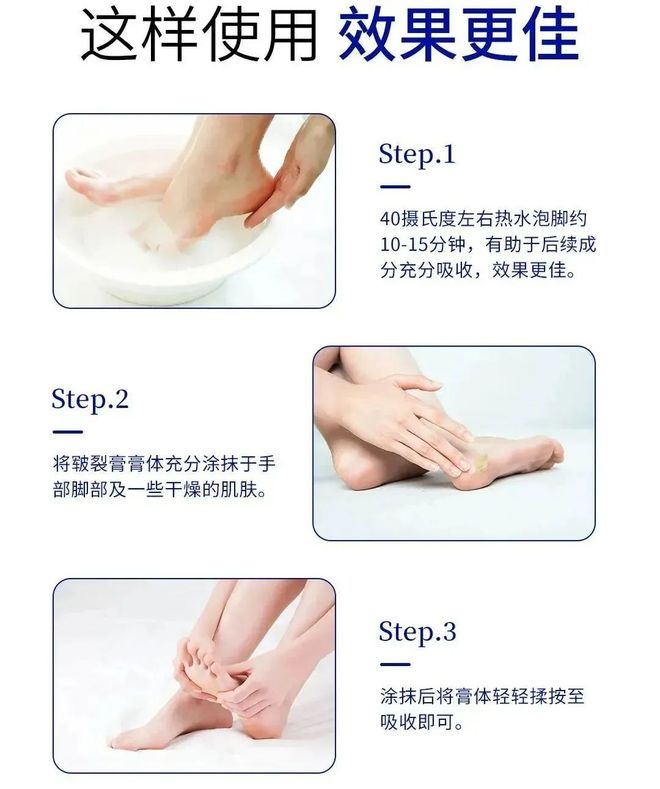 这样使用 效果更佳

Step.1

40摄氏度左右热水泡脚约10-15分钟，有助于后续成分充分吸收，效果更佳。

Step.2

将皲裂膏膏体充分涂抹于手部脚部及一些干燥的肌肤。

Step.3

涂抹后将膏体轻轻揉按至吸收即可。